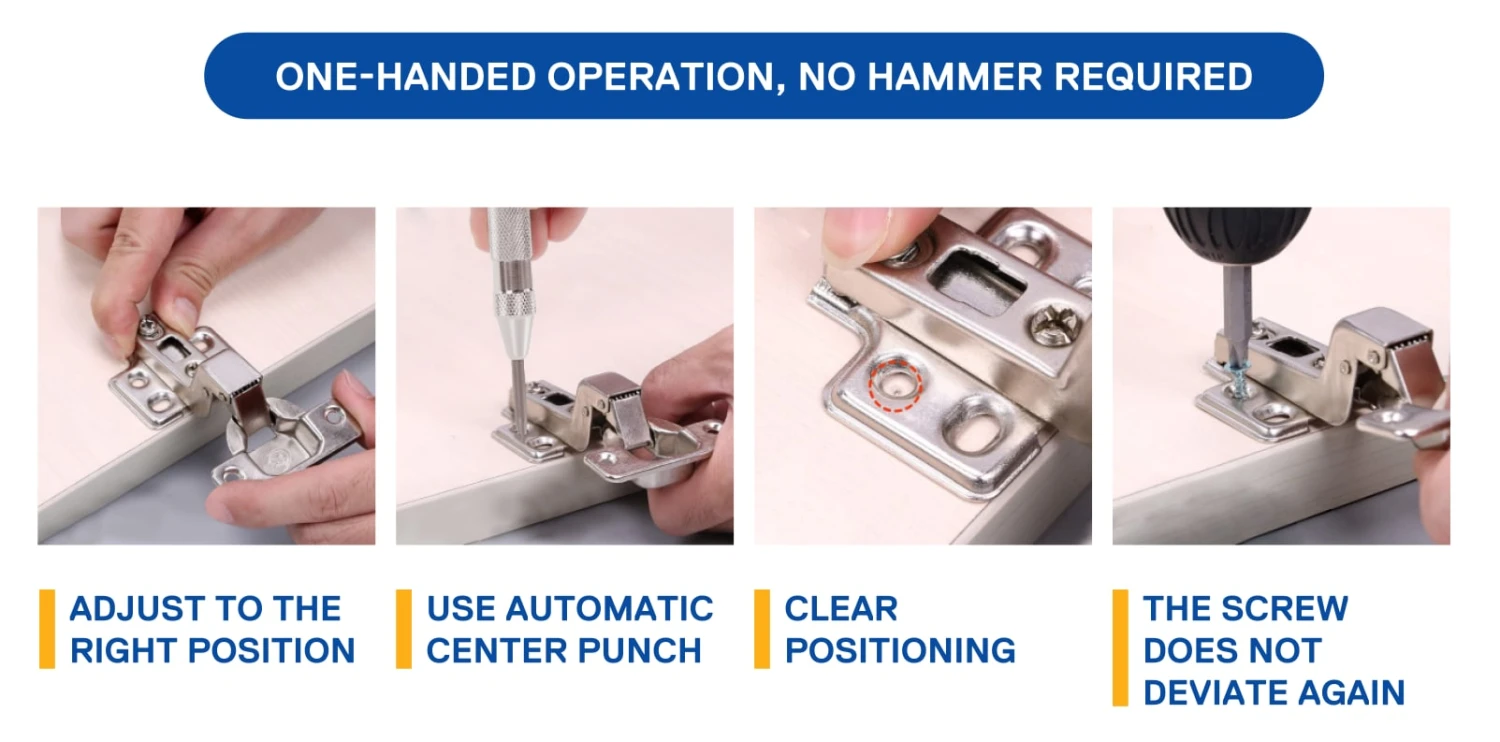 ONE-HANDED OPERATION, NO HAMMER REQUIRED

ADJUST TO THE RIGHT POSITION

USE AUTOMATIC CENTER PUNCH

CLEAR POSITIONING

THE SCREW DOES NOT DEVIATE AGAIN